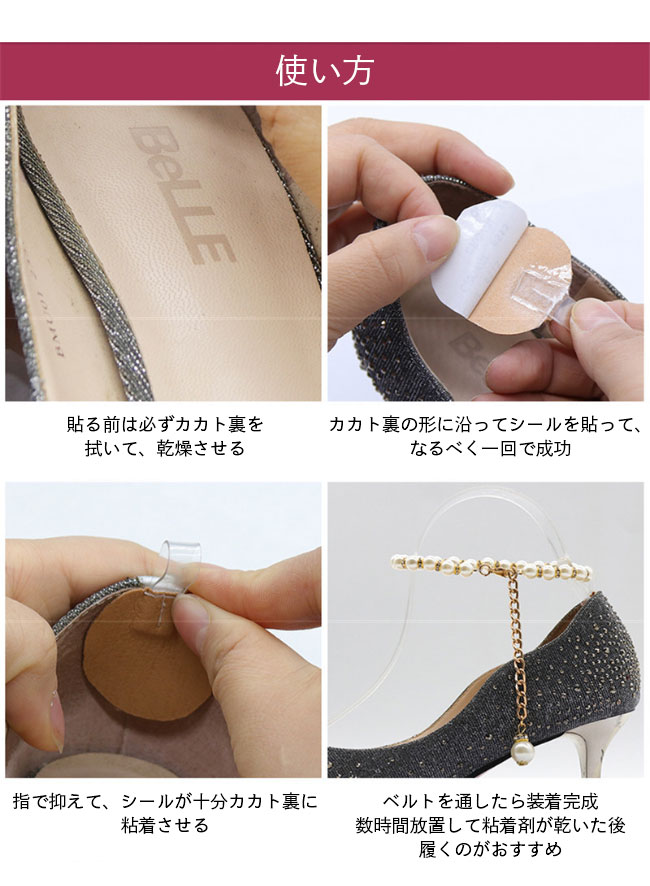 使い方

BeLLE

貼る前は必ずカカト裏を拭いて、乾燥させる

カカト裏の形に沿ってシールを貼って、なるべく一回で成功

指で抑えて、シールが十分カカト裏に粘着させる

ベルトを通したら装着完成
数時間放置して粘着剤が乾いた後
履くのがおすすめ