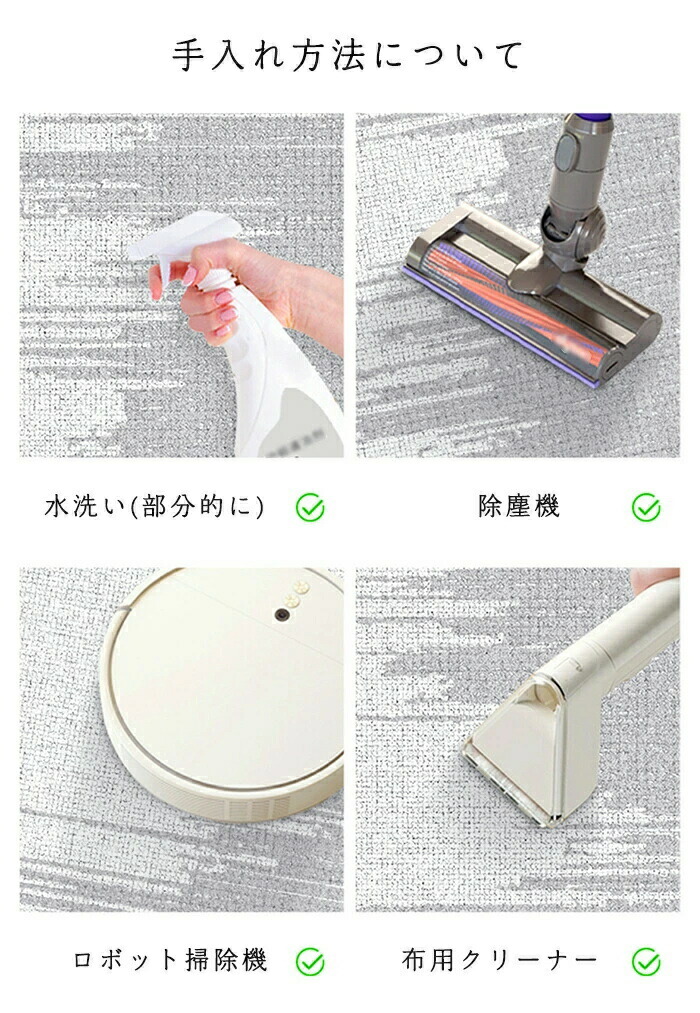 手入れ方法について

水洗い(部分的に)

除塵機

ロボット掃除機

布用クリーナー