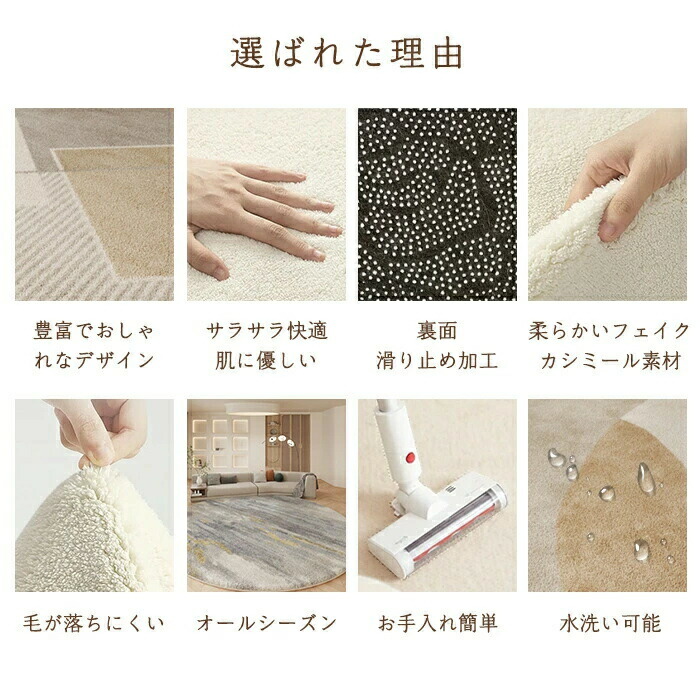 選ばれた理由

豊富でおしゃれなデザイン

サラサラ快適
肌に優しい

裏面
滑り止め加工

柔らかいフェイク
カシミール素材

毛が落ちにくい

オールシーズン

お手入れ簡単

水洗い可能