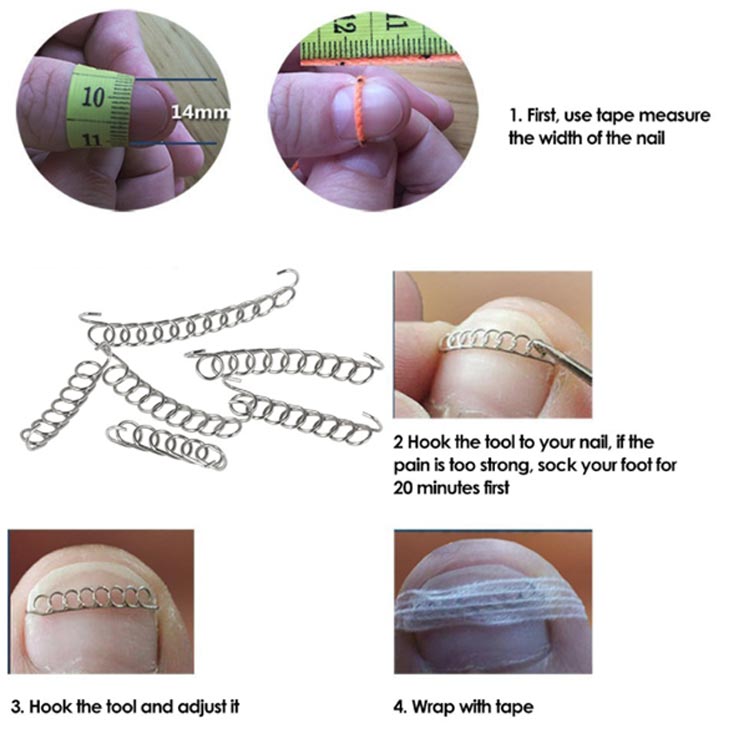 10
11
14mm

12
11

1. First, use tape measure the width of the nail

2 Hook the tool to your nail, if the pain is too strong, sock your foot for 20 minutes first

3. Hook the tool and adjust it

4. Wrap with tape