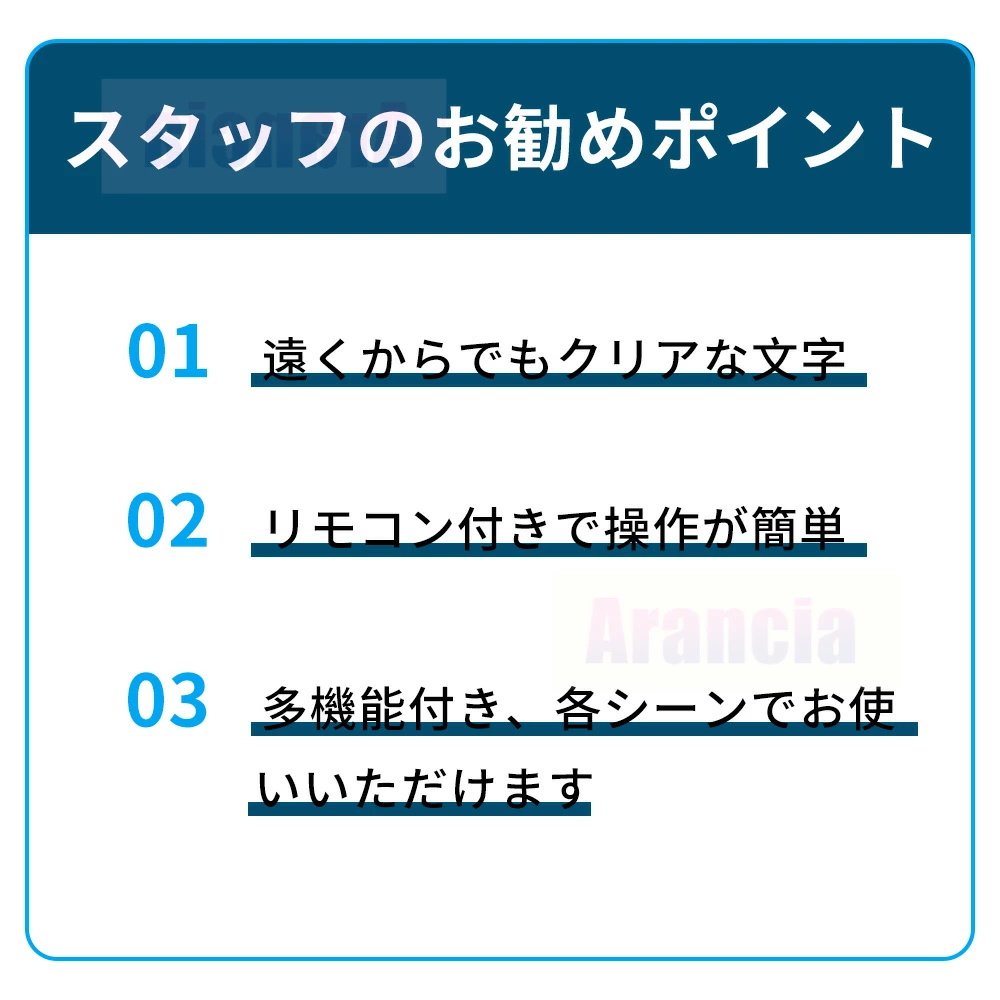 スタッフのお勧めポイント

01 遠くからでもクリアな文字

02 リモコン付きで操作が簡単

03 多機能付き、各シーンでお使いいただけます

Arancia