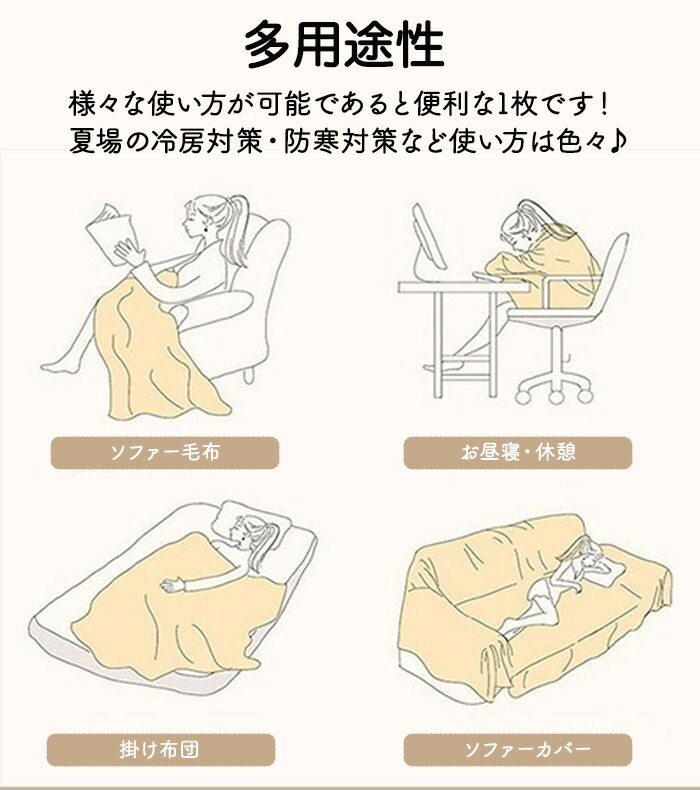 多用途性

様々な使い方が可能であると便利な1枚です！
夏場の冷房対策・防寒対策など使い方は色々♪

ソファー毛布

お昼寝・休憩

掛け布団

ソファーカバー