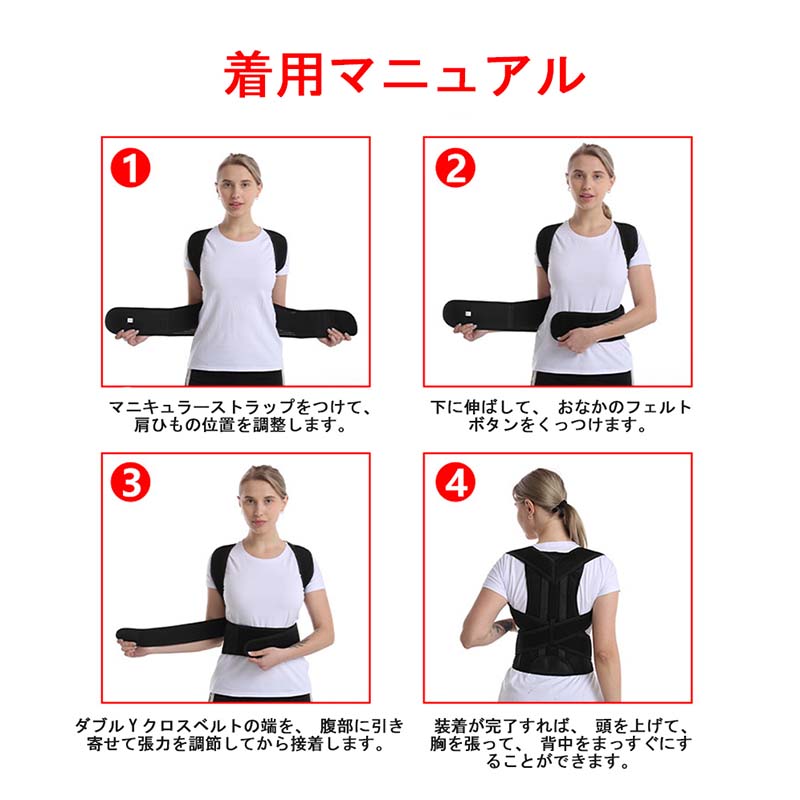 着用マニュアル

1

マニキュラーストラップをつけて、肩ひもの位置を調整します。

2

下に伸ばして、 おなかのフェルトボタンをくっつけます。

3

ダブルＹクロスベルトの端を、 腹部に引き寄せて張力を調節してから接着します。

4

装着が完了すれば、 頭を上げて、胸を張って、 背中をまっすぐにすることができます。