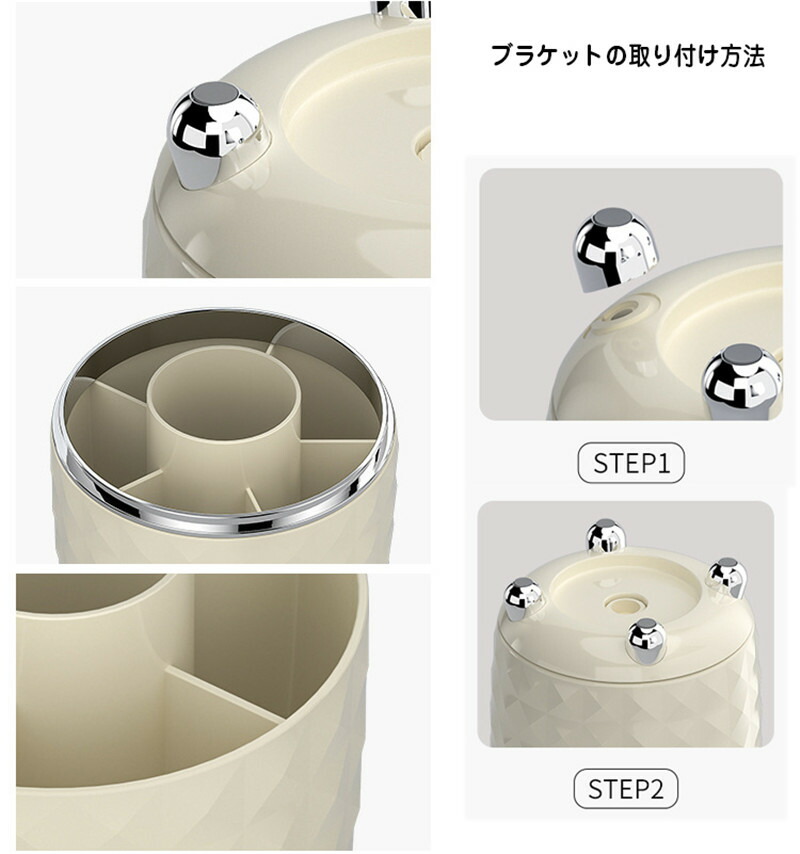 ブラケットの取り付け方法

STEP1

STEP2