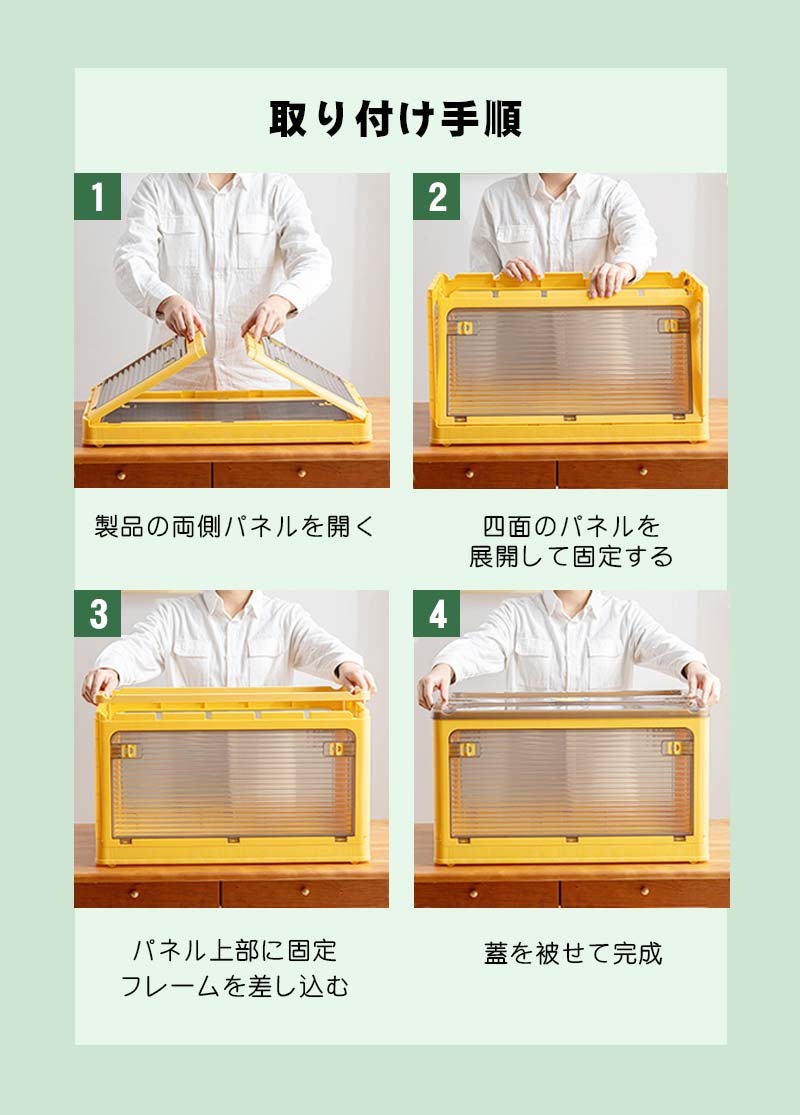 取り付け手順

1

製品の両側パネルを開く

2

四面のパネルを展開して固定する

3

パネル上部に固定フレームを差し込む

4

蓋を被せて完成