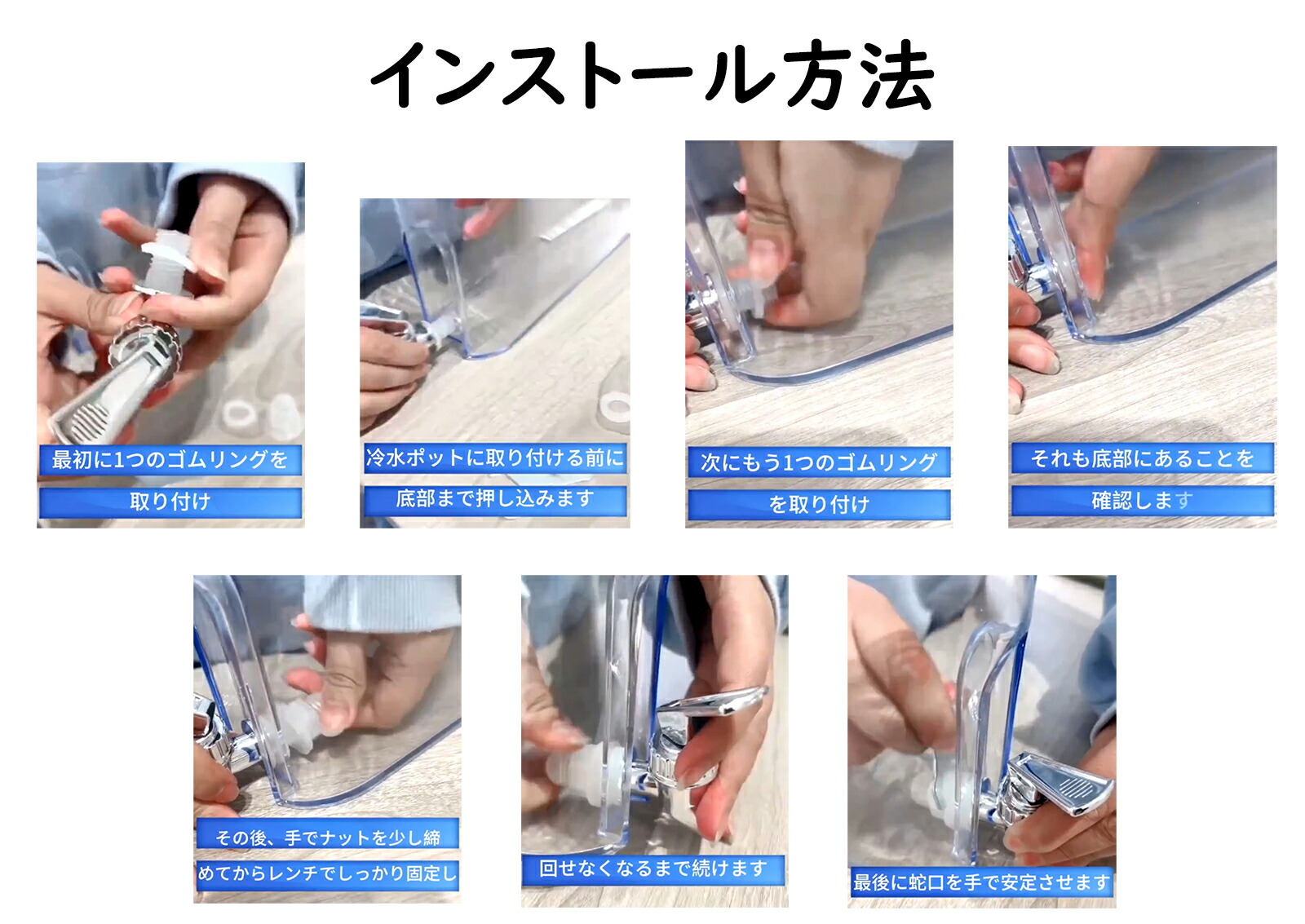 インストール方法

最初に1つのゴムリングを
取り付け

冷水ポットに取り付ける前に
底部まで押し込みます

次にもう1つのゴムリング
を取り付け

それも底部にあることを
確認します

その後、手でナットを少し締
めてからレンチでしっかり固定し

回せなくなるまで続けます

最後に蛇口を手で安定させます