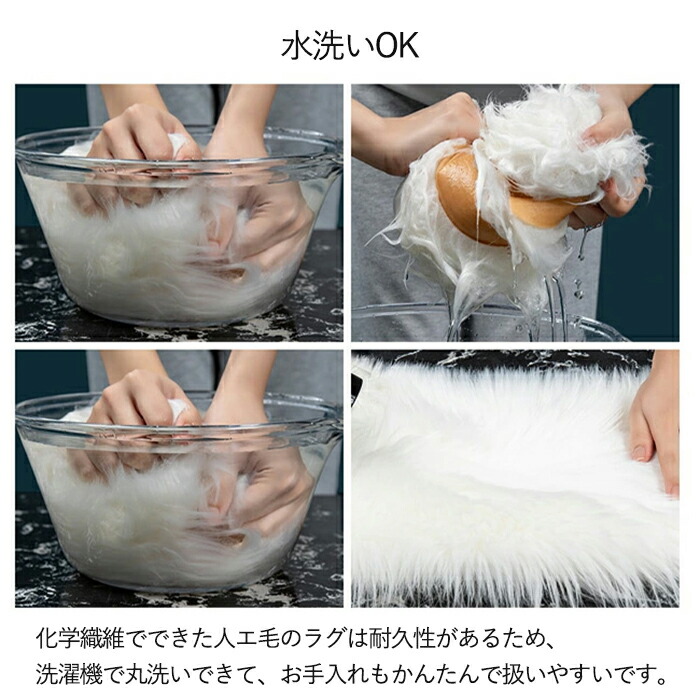 水洗いOK

化学繊維でできた人工毛のラグは耐久性があるため、
洗濯機で丸洗いできて、お手入れもかんたんで扱いやすいです。