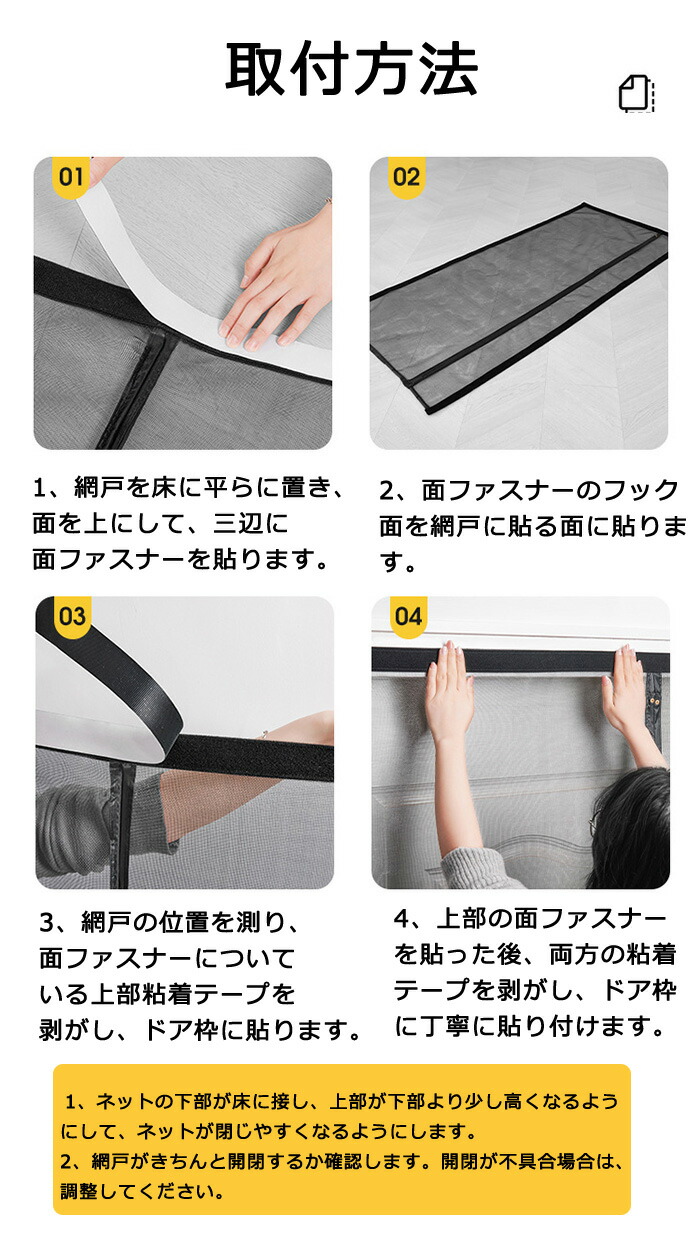 取付方法

01

1、網戸を床に平らに置き、面を上にして、三辺に面ファスナーを貼ります。

02

2、面ファスナーのフック面を網戸に貼る面に貼ります。

03

3、網戸の位置を測り、面ファスナーについている上部粘着テープを剥がし、ドア枠に貼ります。

04

4、上部の面ファスナーを貼った後、両方の粘着テープを剥がし、ドア枠に丁寧に貼り付けます。

1、ネットの下部が床に接し、上部が下部より少し高くなるようにして、ネットが閉じやすくなるようにします。
2、網戸がきちんと開閉するか確認します。開閉が不具合場合は、調整してください。