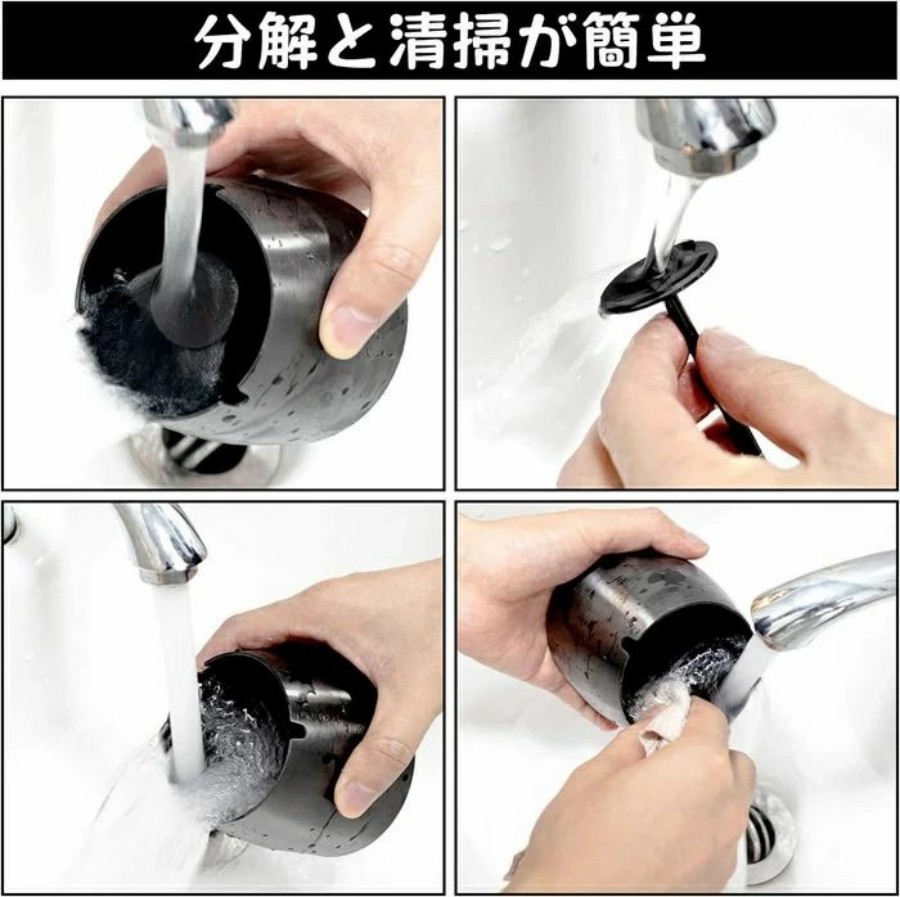 分解と清掃が簡単